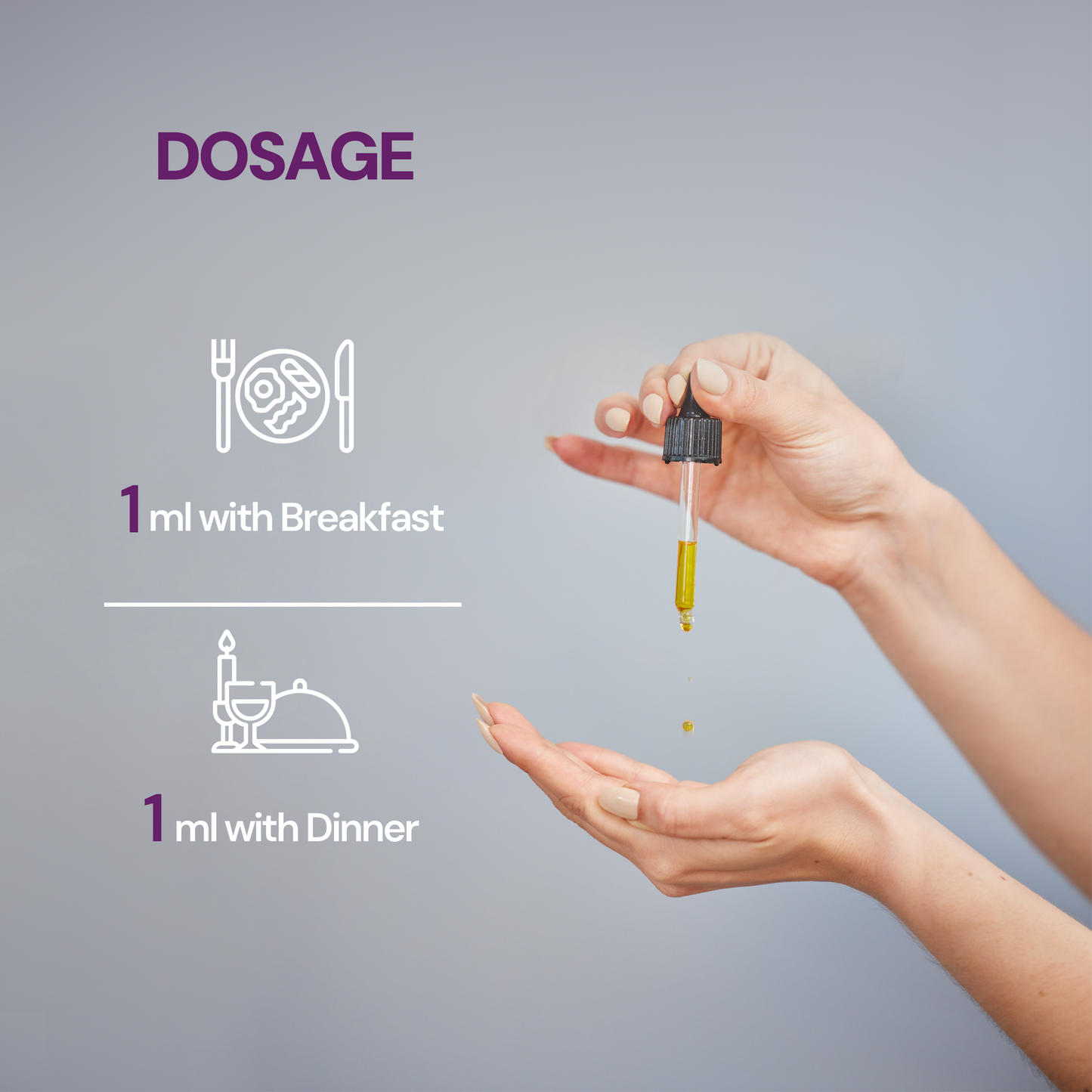 DOSAGE

1 ml with Breakfast

1 ml with Dinner